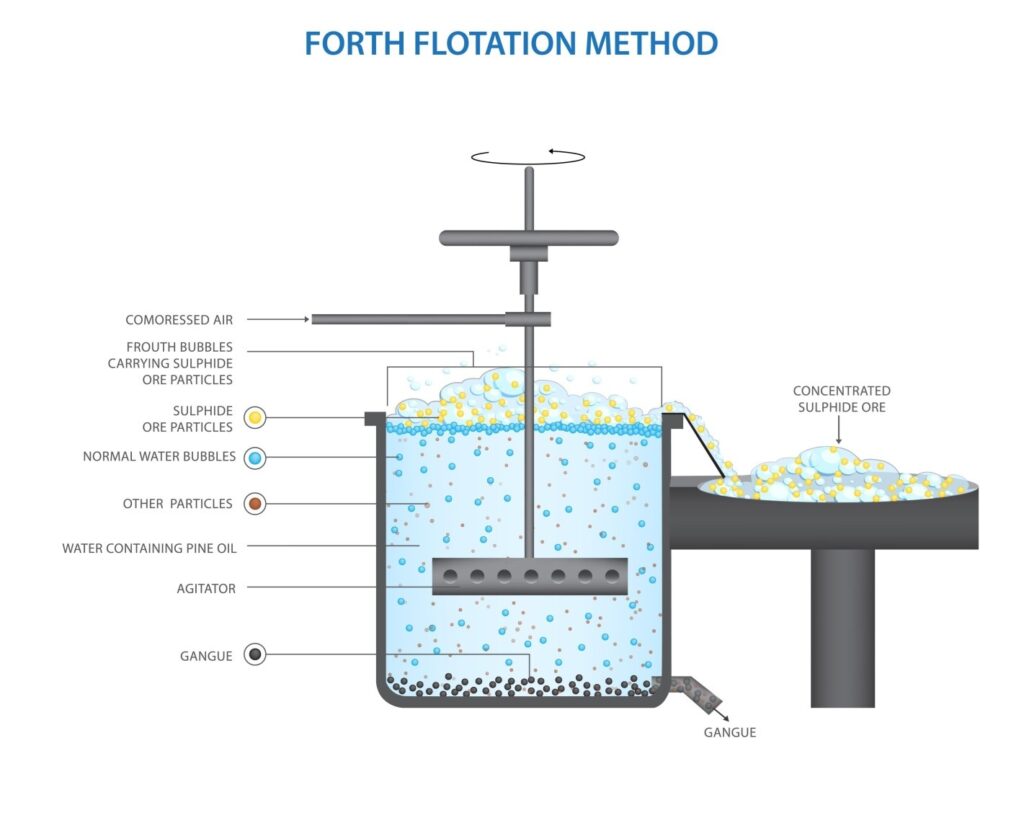 FORTH FLOTATION METHOD

COMORESSED AIR

FROUTH BUBBLES CARRYING SULPHIDE ORE PARTICLES

SULPHIDE ORE PARTICLES

NORMAL WATER BUBBLES

OTHER PARTICLES

WATER CONTAINING PINE OIL

AGITATOR

GANGUE

CONCENTRATED SULPHIDE ORE

GANGUE